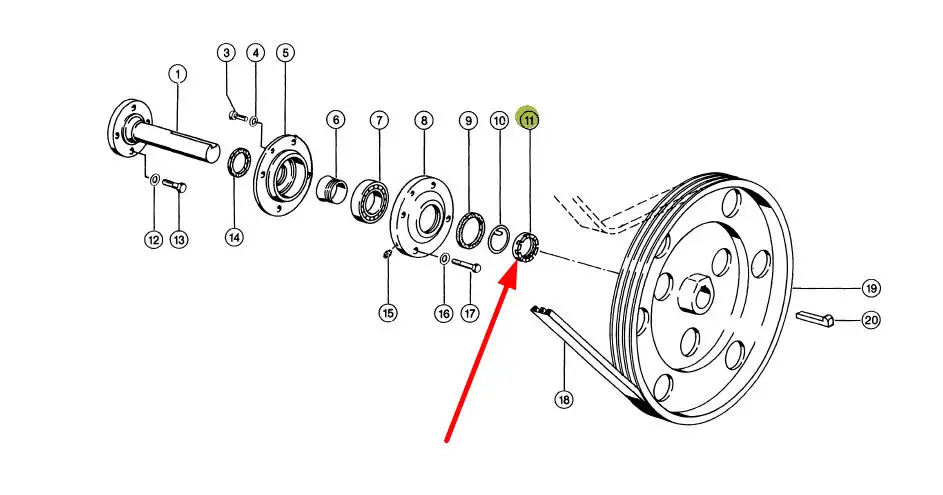 1
3
4
5
6
7
8
9
10
11
12
13
14
15
16
17
18
19
20