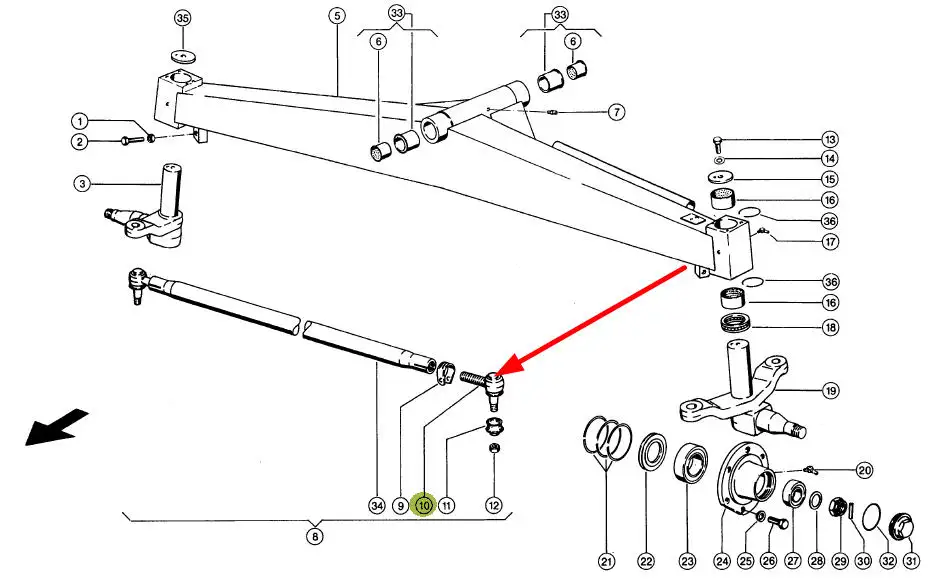 35
5
33
6
33
6
7
1
2
3
13
14
15
16
36
17
36
16
18
19
20
34
9
10
11
12
8
21
22
23
24
25
26
27
28
29
30
32
31