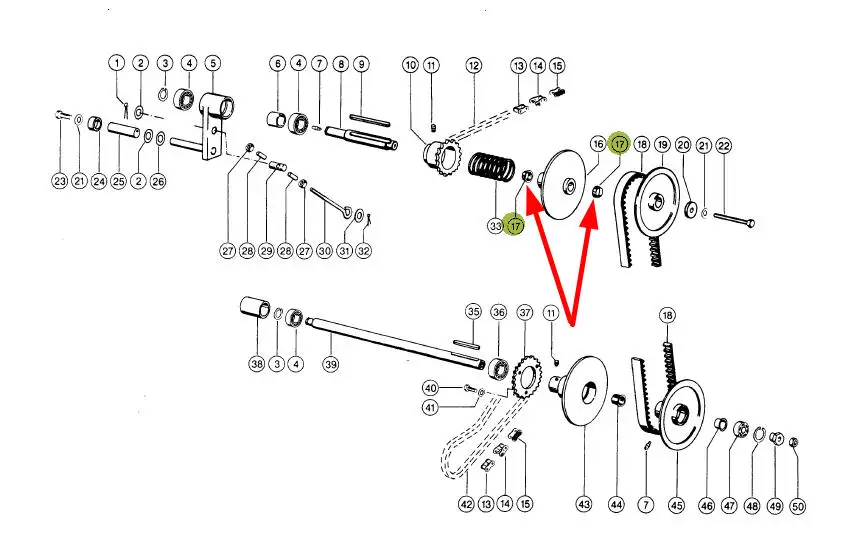 1 2 3 4 5 6 4 7 8 9 10 11 12 13 14 15
16 17 18 19 20 21 22
23 21 24 25 2 26 27 28 29 28 27 30 31 32 33 17
35 36 37 11 18
38 3 4 39
40 41
42 13 14 15 43 44 7 45 46 47 48 49 50