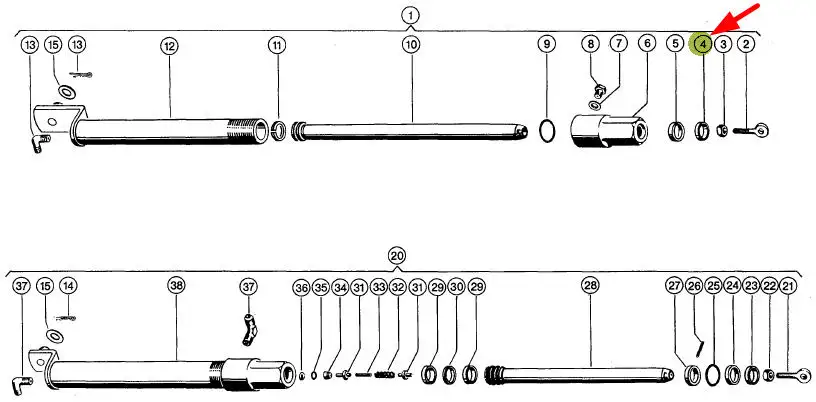 1
13 15 13 12 11 10 9 8 7 6 5 4 3 2

20
37 15 14 38 37 36 35 34 31 33 32 31 29 30 29 28 27 26 25 24 23 22 21