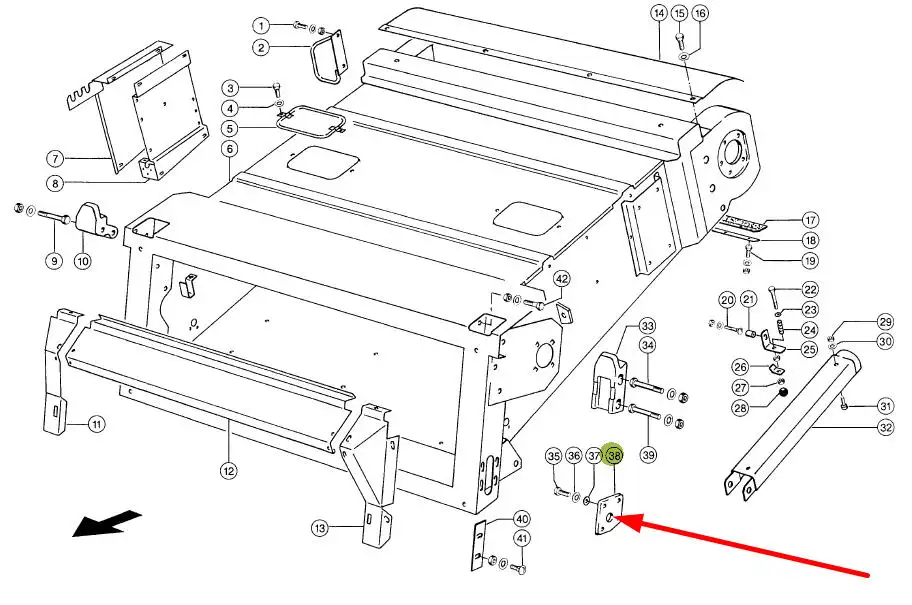 1
2
3
4
5
6
7
8
9
10
11
12
13
14
15
16
17
18
19
20
21
22
23
24
25
26
27
28
29
30
31
32
33
34
35
36
37
38
39
40
41
42