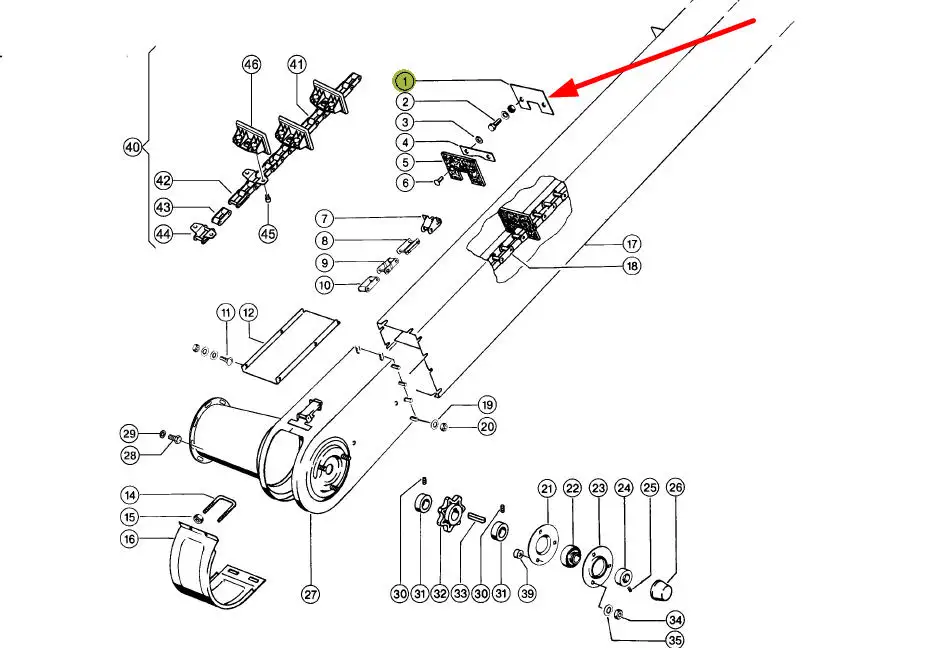 40
46
41
42
43
44
45
1
2
3
4
5
6
7
8
9
10
17
18
11
12
19
20
29
28
14
15
16
27
21
22
23
24
25
26
30
31
32
33
30
31
39
34
35