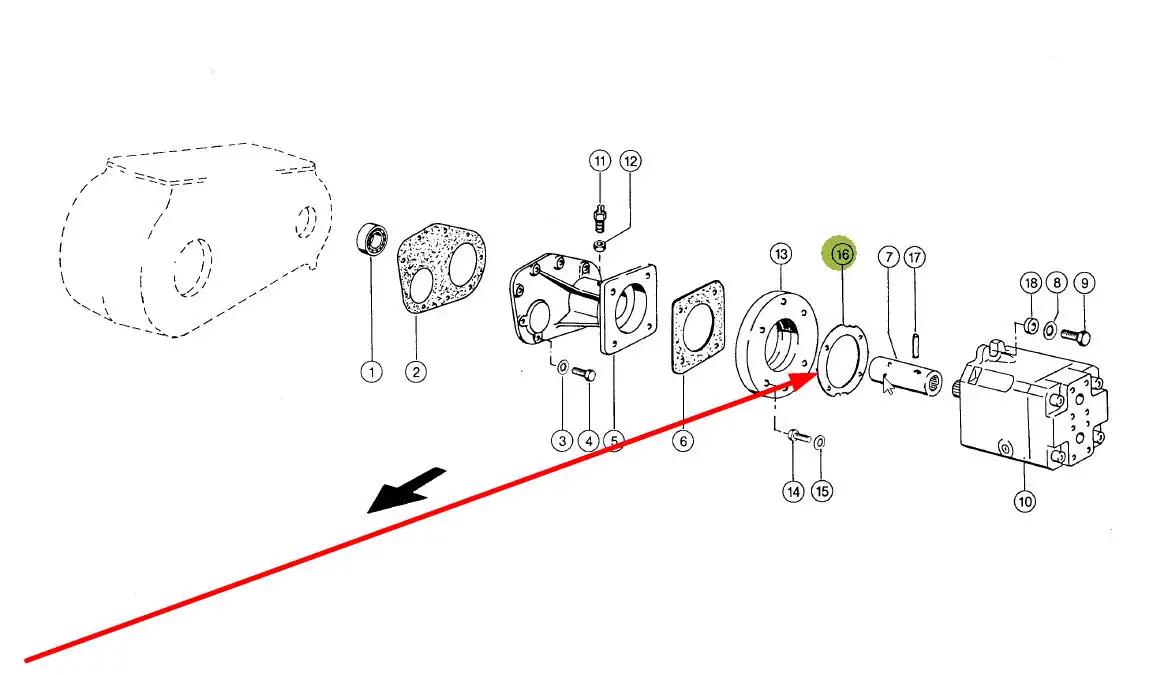 11
12
13
16
7
17
18
8
9
1
2
3
4
5
6
14
15
10