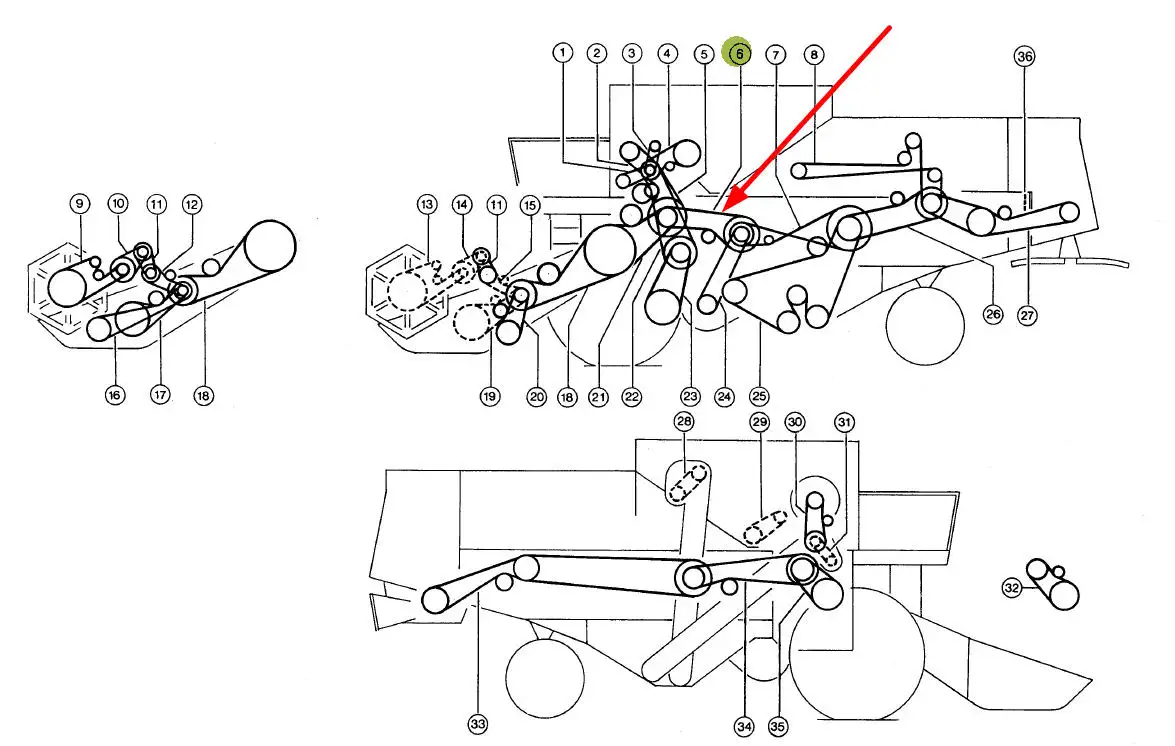 1 2 3 4 5 6 7 8 36

9 10 11 12

13 14 11 15

26 27

16 17 18

19 20 18 21 22 23 24 25

28 29 30 31

32

33 34 35