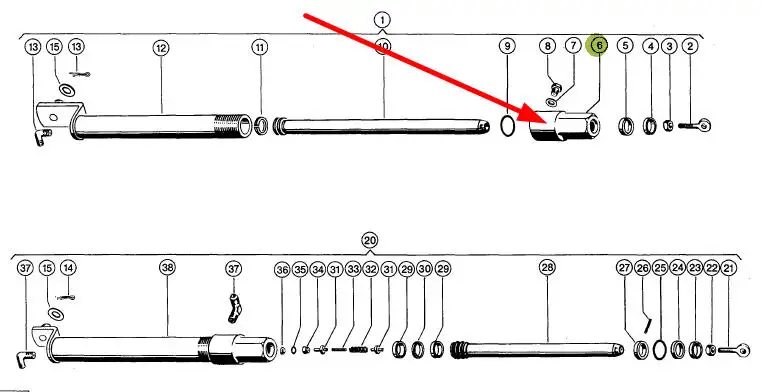 1
13 15 13 12 11 10 9 8 7 6 5 4 3 2

20
37 15 14 38 37 36 35 34 31 33 32 31 29 30 29 28 27 26 25 24 23 22 21