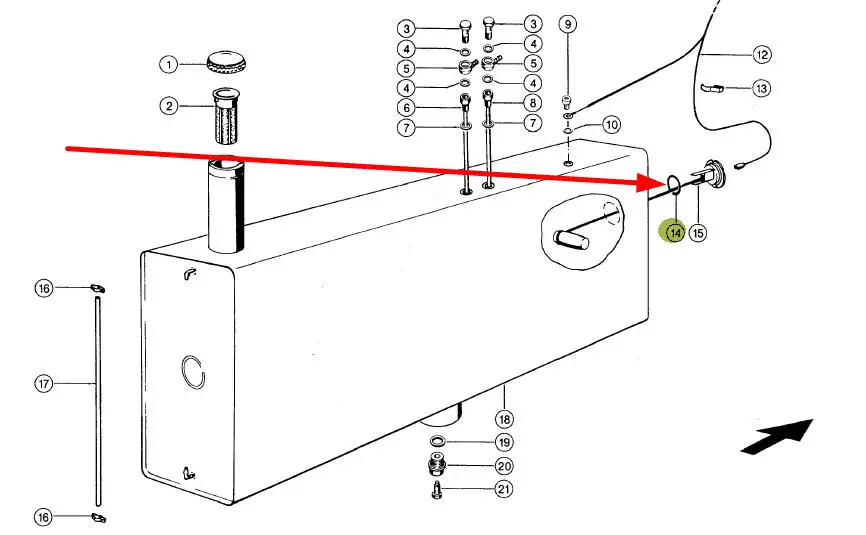 1
2
3
4
5
4
6
7
3
4
5
4
8
7
9
10
12
13
14
15
16
17
16
18
19
20
21