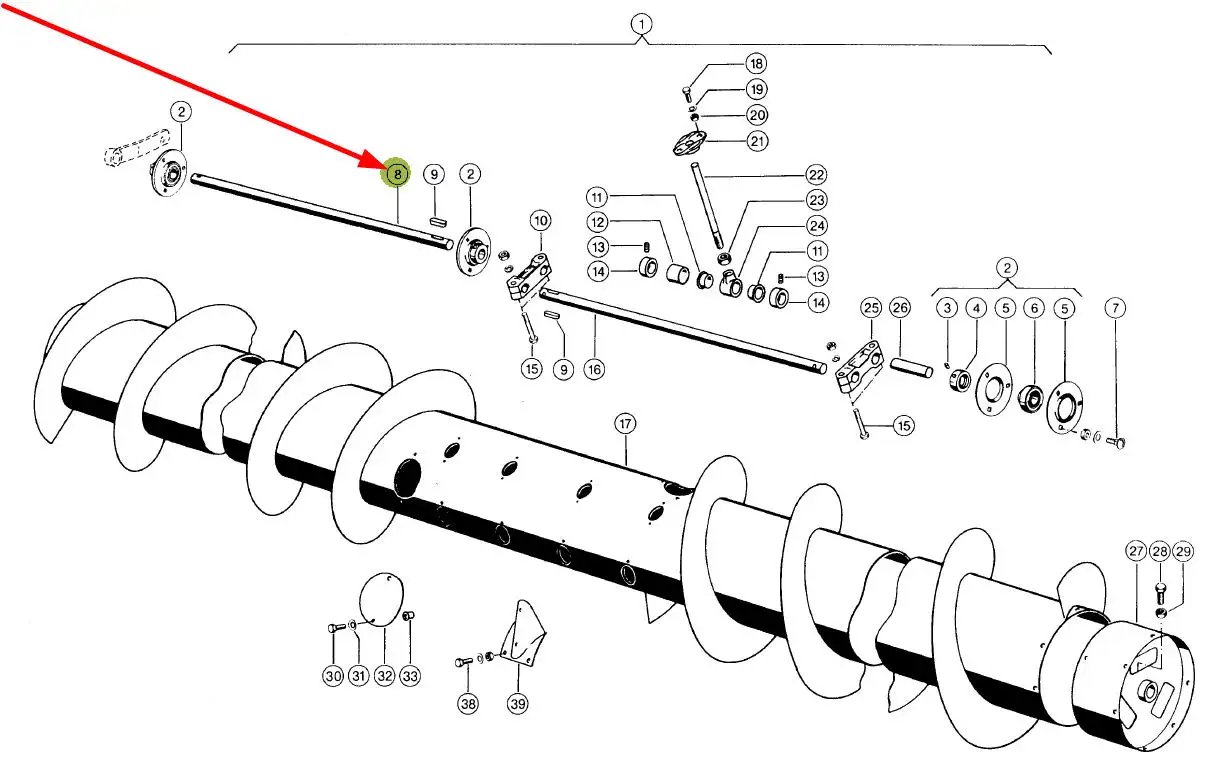 1
18
19
20
21
2
8
9
2
22
11
23
12
24
10
13
11
14
13
14
2
25
26
3
4
5
6
5
7
15
9
16
15
17
27
28
29
30
31
32
33
38
39