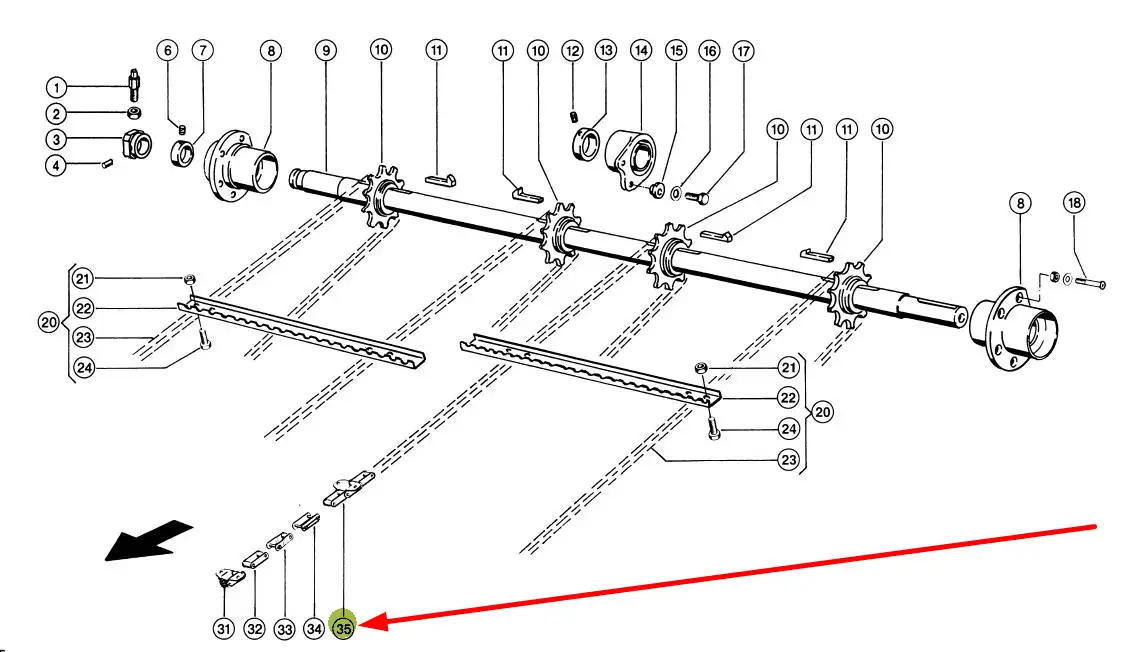 1
2
3
4
6
7
8
9
10
11
11
10
12
13
14
15
16
17
10
11
11
10
8
18
21
22
20
23
24
21
22
20
24
23
31
32
33
34
35