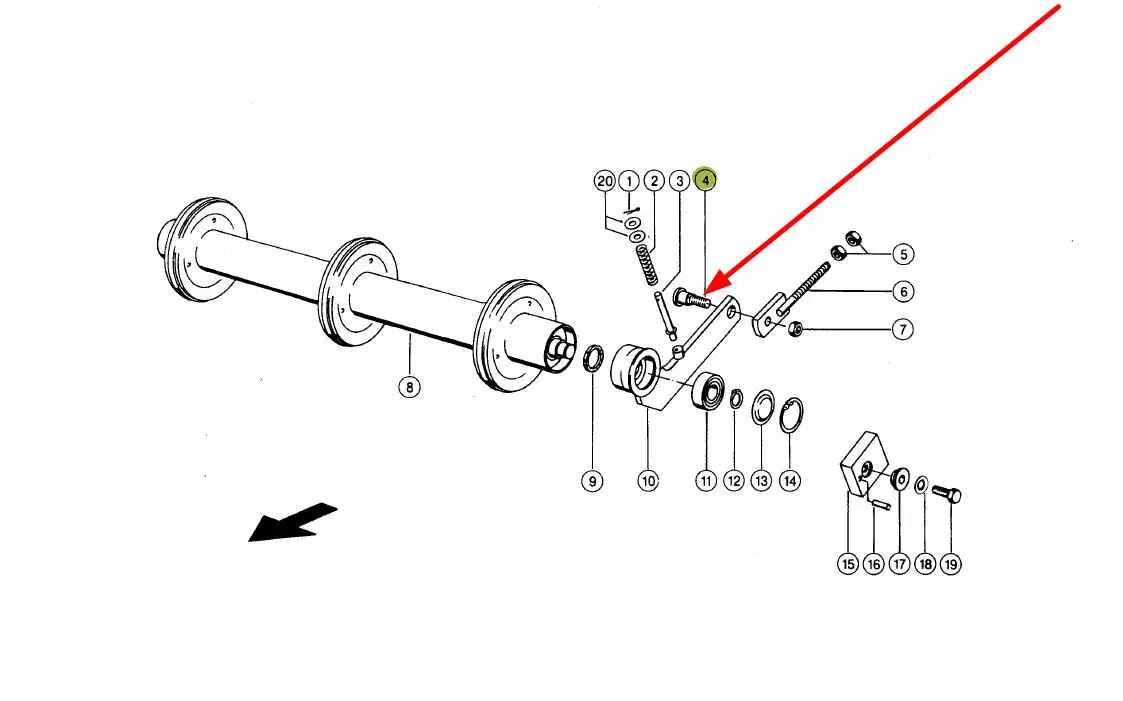 20
1
2
3
4
5
6
7
8
9
10
11
12
13
14
15
16
17
18
19