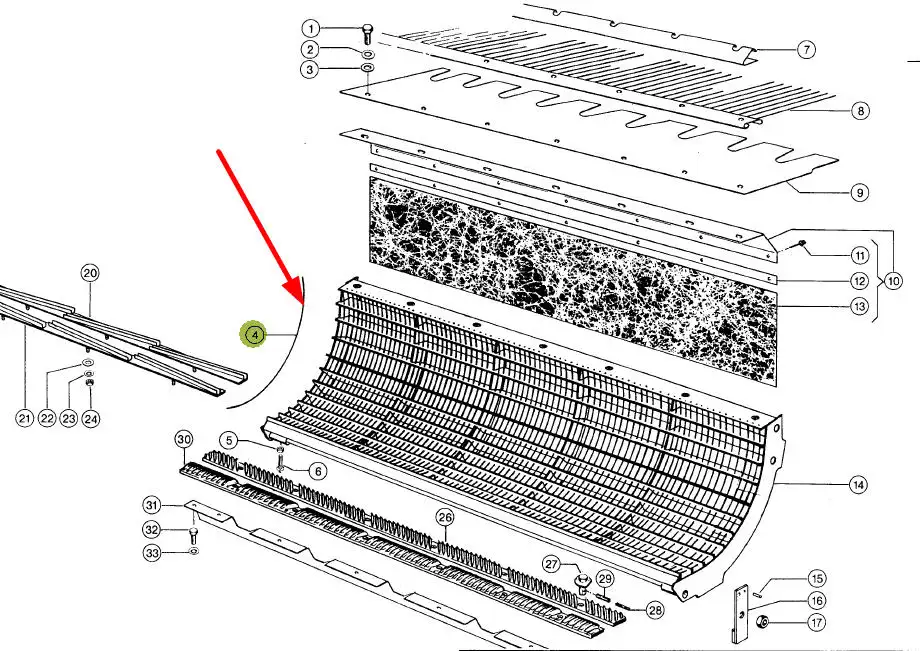 1
2
3
7
8
9
11
12
10
13
20
4
21
22
23
24
30
5
6
14
31
32
33
26
27
29
28
15
16
17