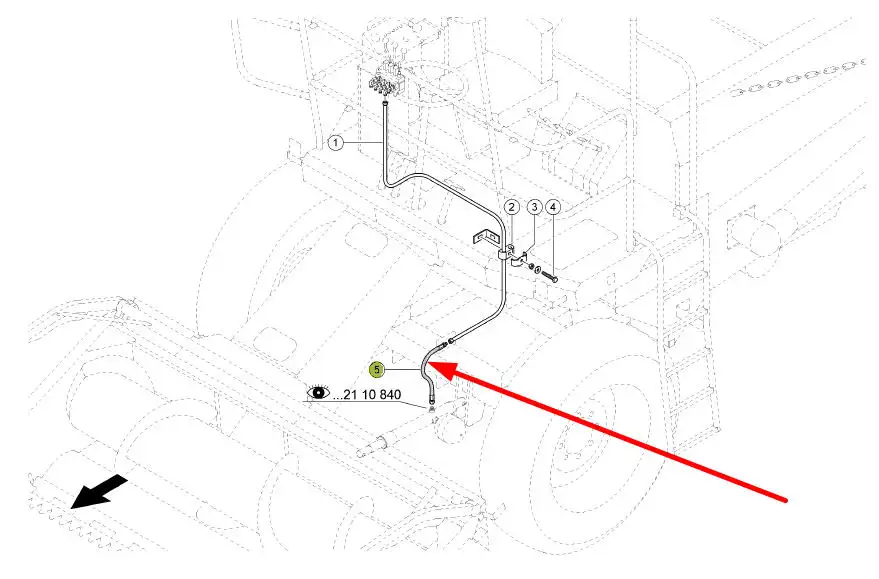 1
2
3
4
5
...21 10 840