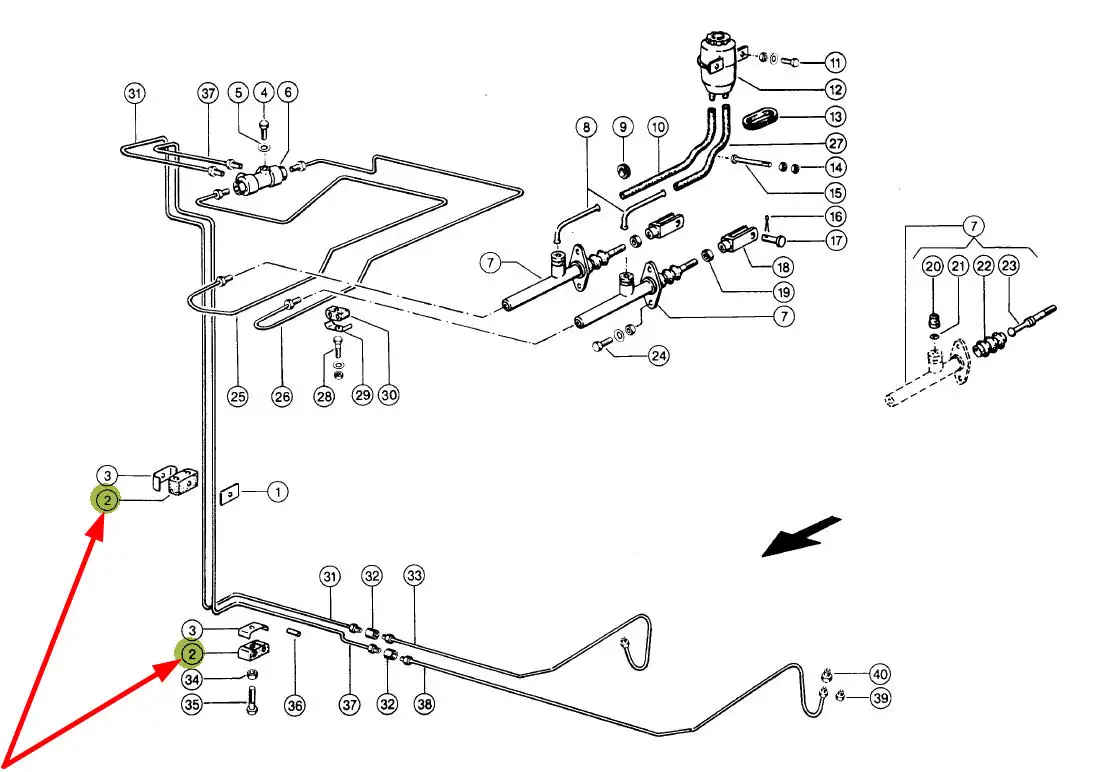 31
37
5
4
6
8
9
10
11
12
13
27
14
15
16
17
18
19
7
7
24
7
20
21
22
23
25
26
28
29
30
3
2
1
31
32
33
3
2
34
35
36
37
32
38
40
39