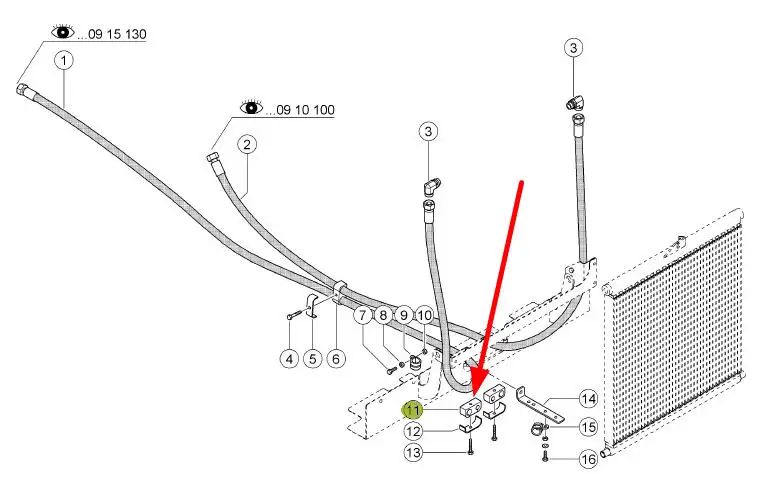 ...09 15 130
1
...09 10 100
2
3
3
4
5
6
7
8
9
10
11
12
13
14
15
16