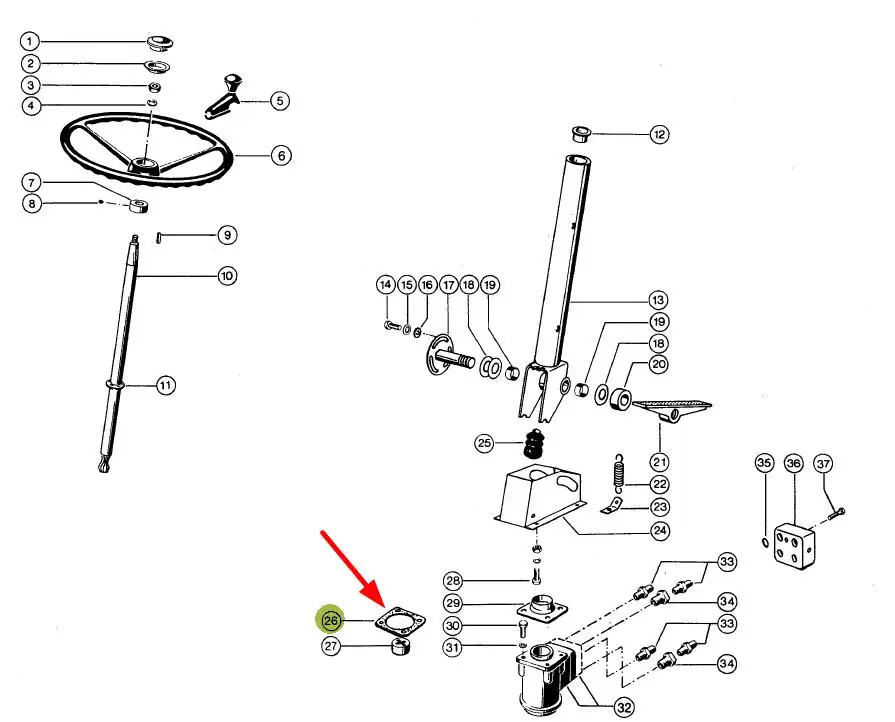 1
2
3
4
5
6
7
8
9
10
11
12
13
14
15
16
17
18
19
19
18
20
21
22
23
24
25
26
27
28
29
30
31
32
33
34
33
34
35
36
37