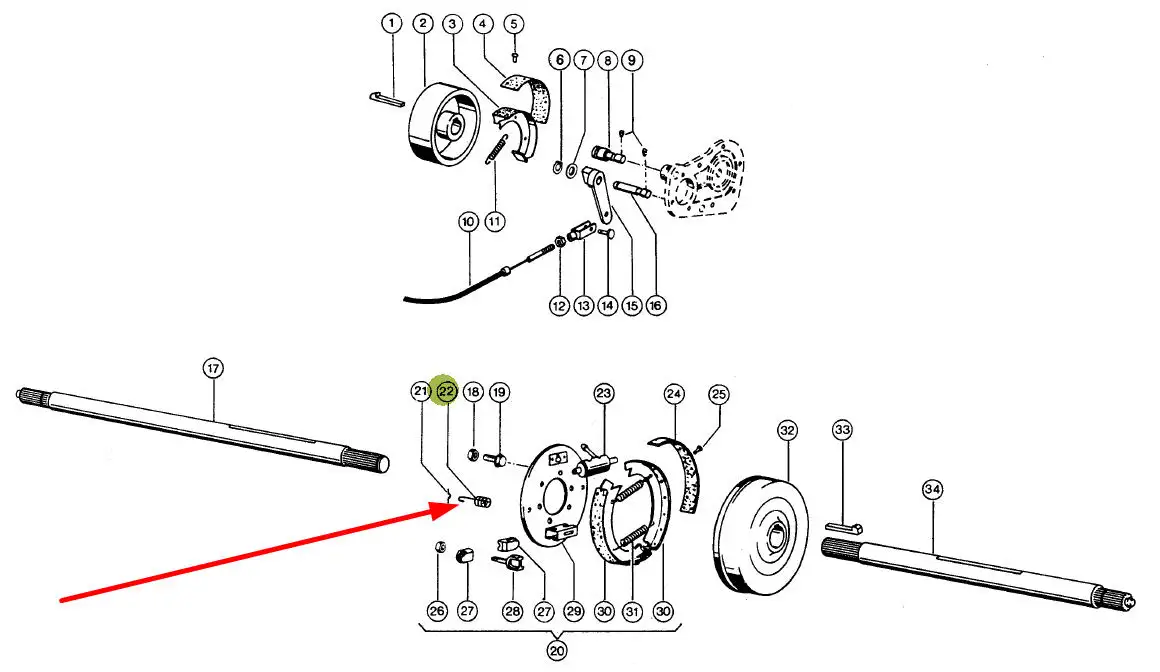 1 2 3 4 5 6 7 8 9 10 11 12 13 14 15 16

17 21 22 18 19 23 24 25 32 33 34

26 27 28 27 29 30 31 30

20