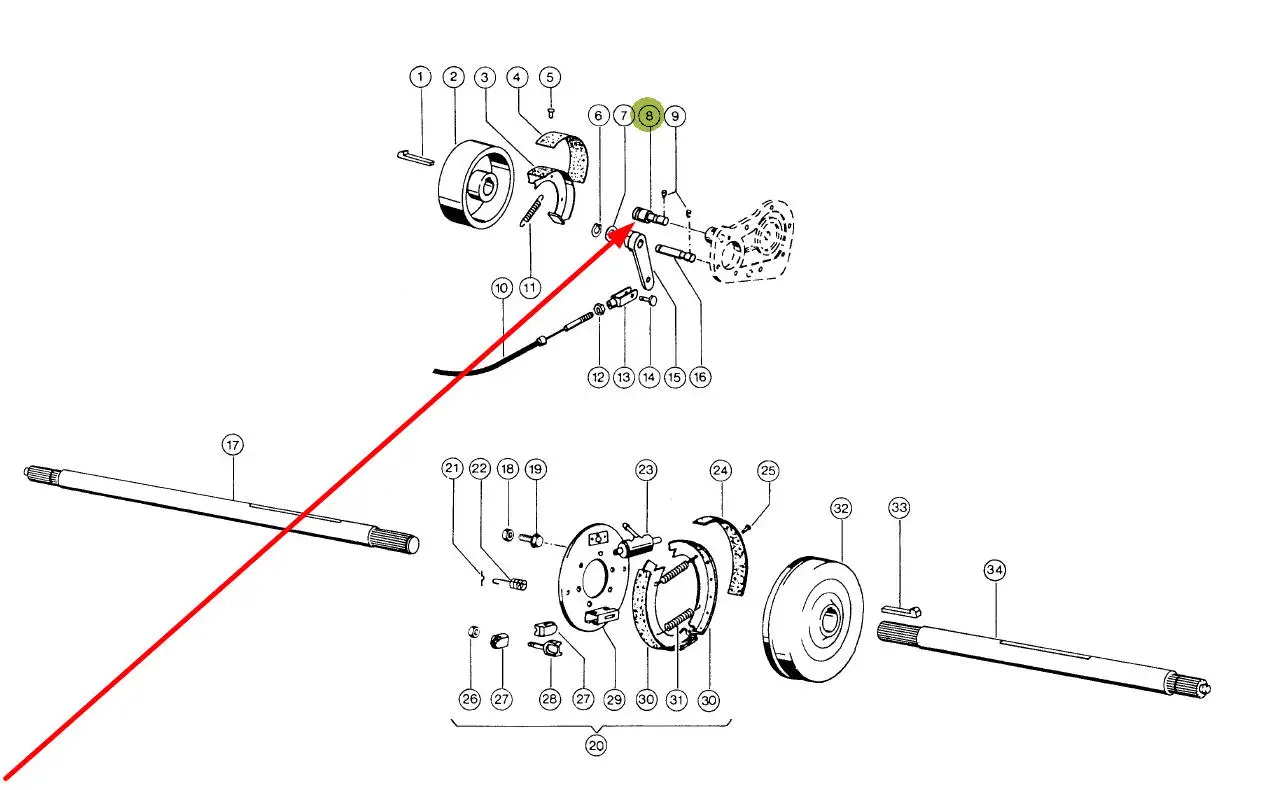 1 2 3 4 5
6 7 8 9
10 11
12 13 14 15 16
17
21 22 18 19 23 24 25
32 33 34
26 27 28 27 29 30 31 30
20