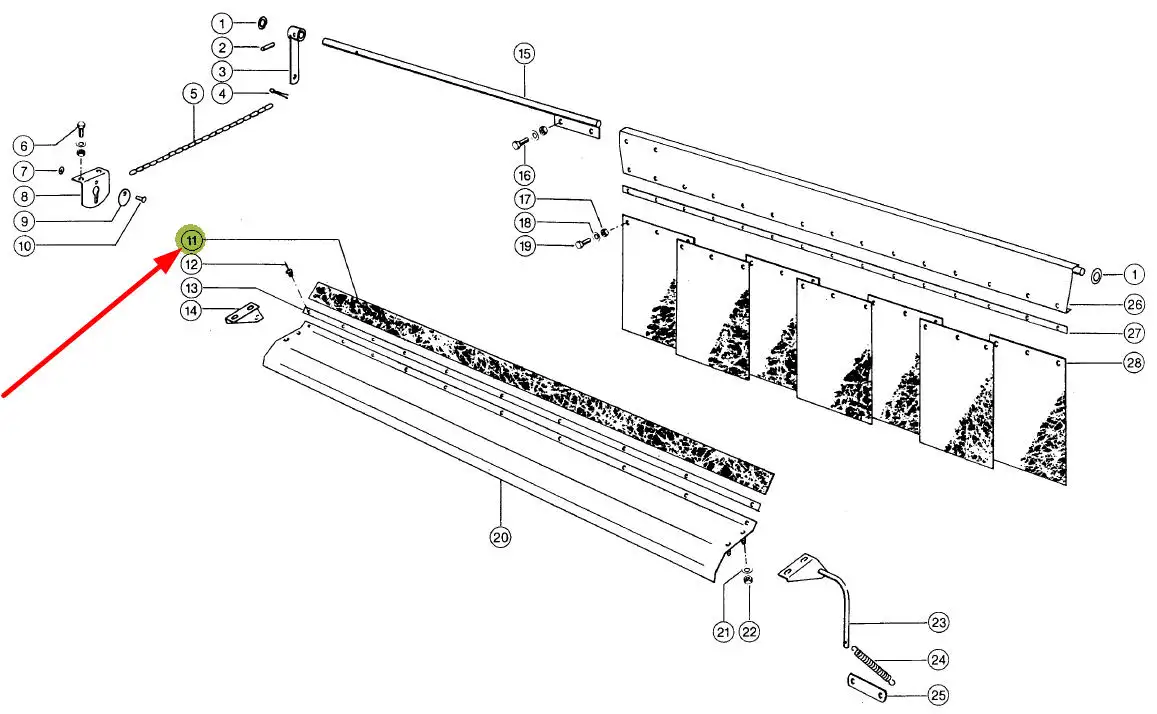 1
2
3
4
5
6
7
8
9
10
11
12
13
14
15
16
17
18
19
1
26
27
28
20
21
22
23
24
25