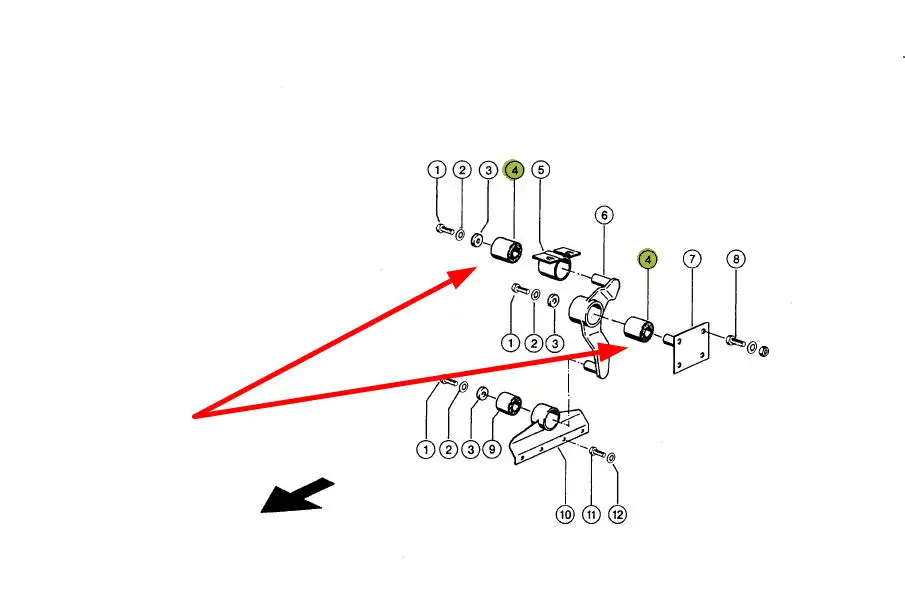 1 2 3 4 5
6
4 7 8
1 2 3
1 2 3 9
10 11 12