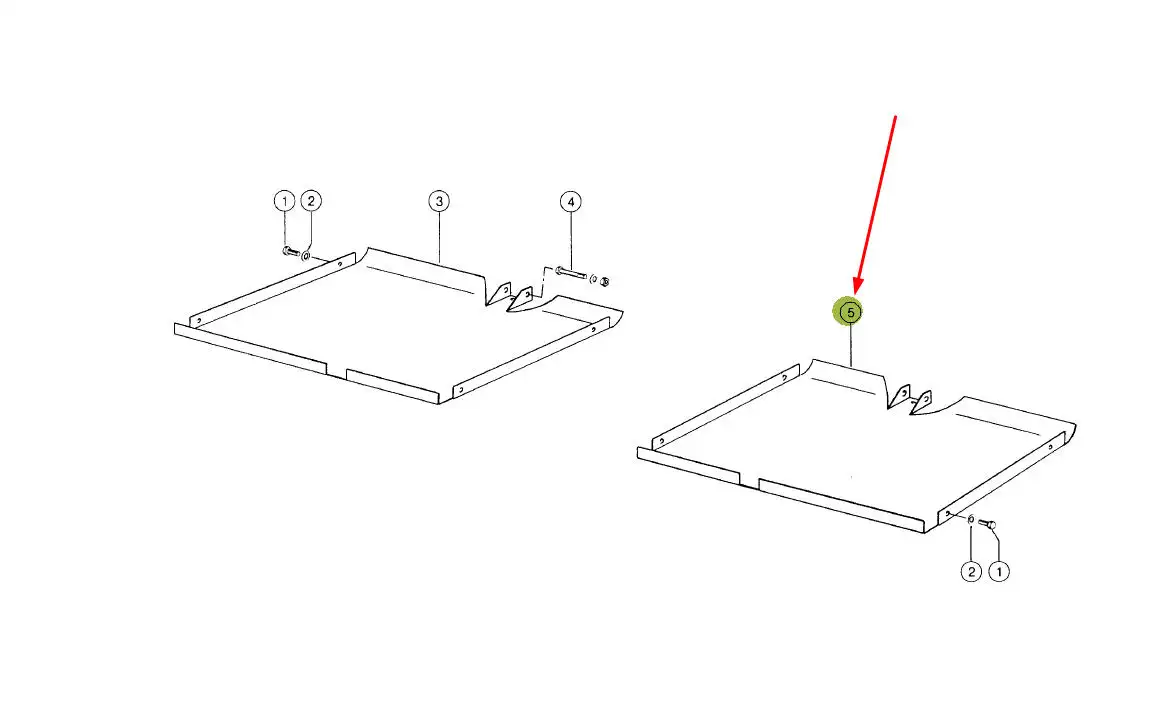 1 2 3 4

5

2 1