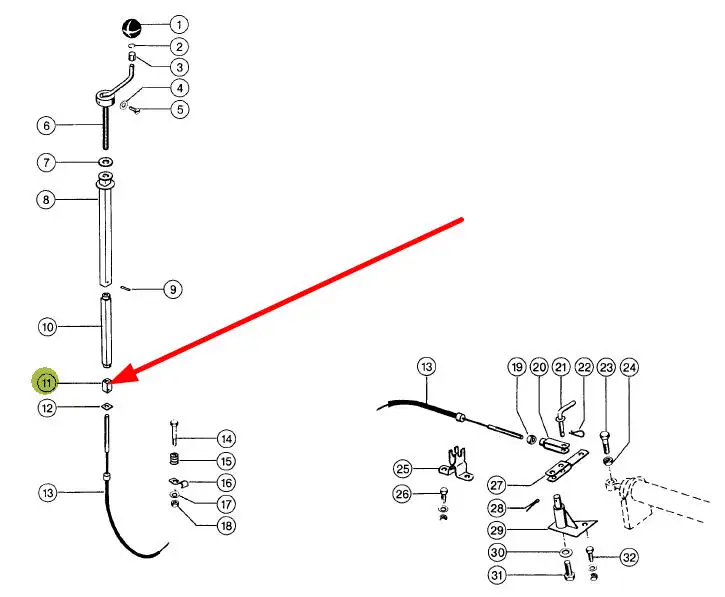 1
2
3
4
5
6
7
8
9
10
11
12
13
14
15
16
17
18
13
19
20
21
22
23
24
25
26
27
28
29
30
31
32