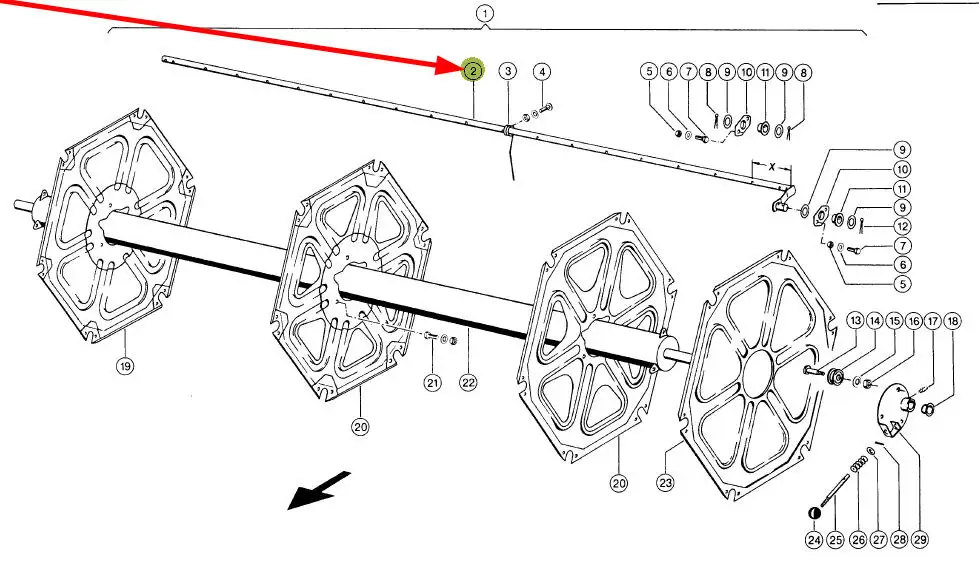 1
2
3
4
5
6
7
8
9
10
11
9
8
X
9
10
11
9
12
7
6
5
13
14
15
16
17
18
19
20
21
22
20
23
24
25
26
27
28
29