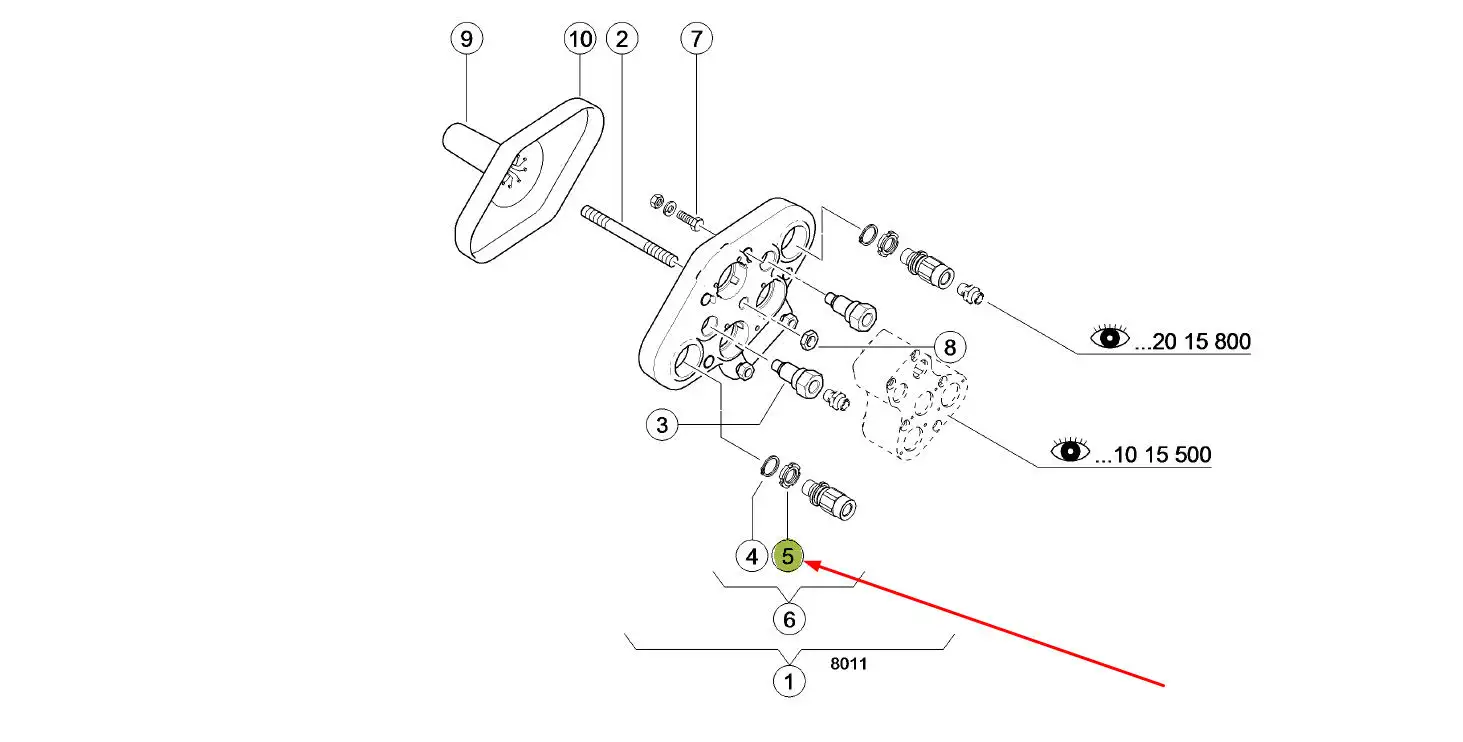 9
10
2
7
...20 15 800
8
3
...10 15 500
4
5
6
8011
1