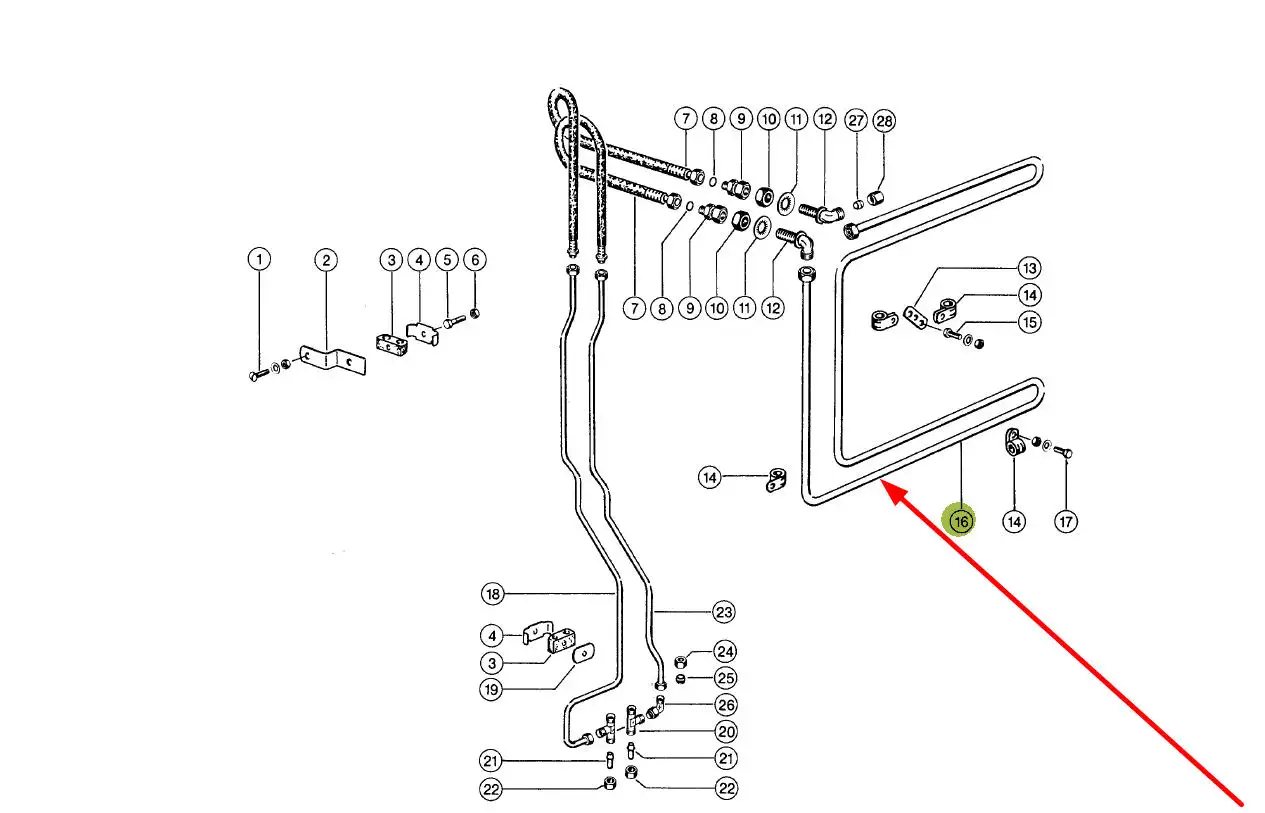 7 8 9 10 11 12 27 28
1 2 3 4 5 6
7 8 9 10 11 12
13
14
15
14
16
14
17
18
23
4
3
19
24
25
26
20
21
21
22
22