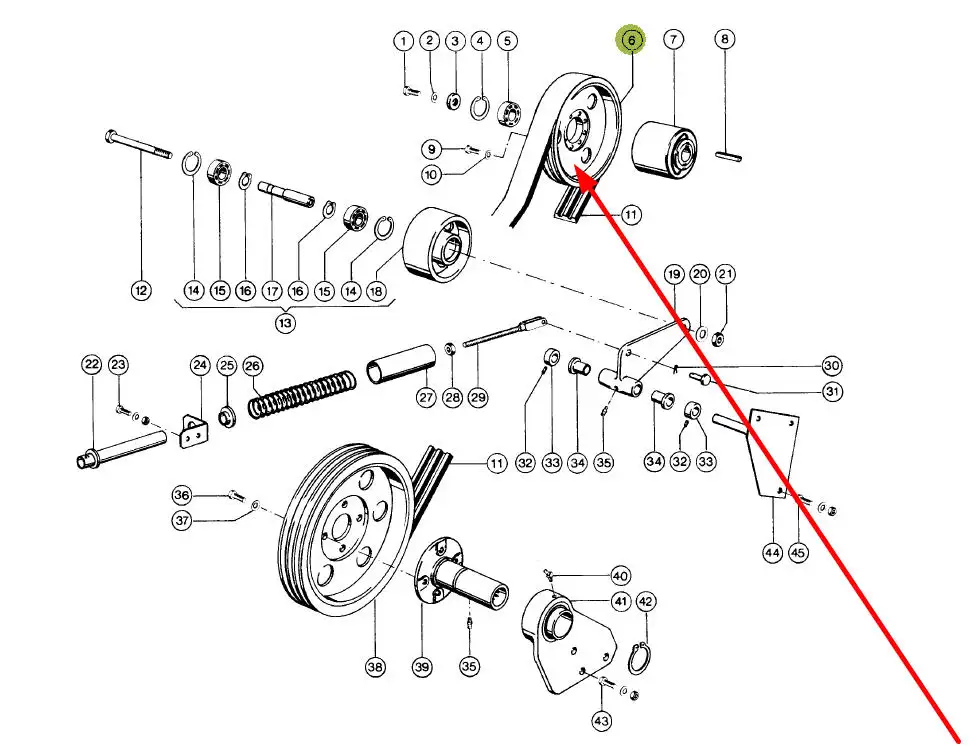 1 2 3 4 5 6 7 8
9
10
11
12 14 15 16 17 16 15 14 18
13
19 20 21
30
31
22 23 24 25 26 27 28 29 32 33 34 35 34 32 33
11
36
37
44 45
40
41 42
38 39 35
43