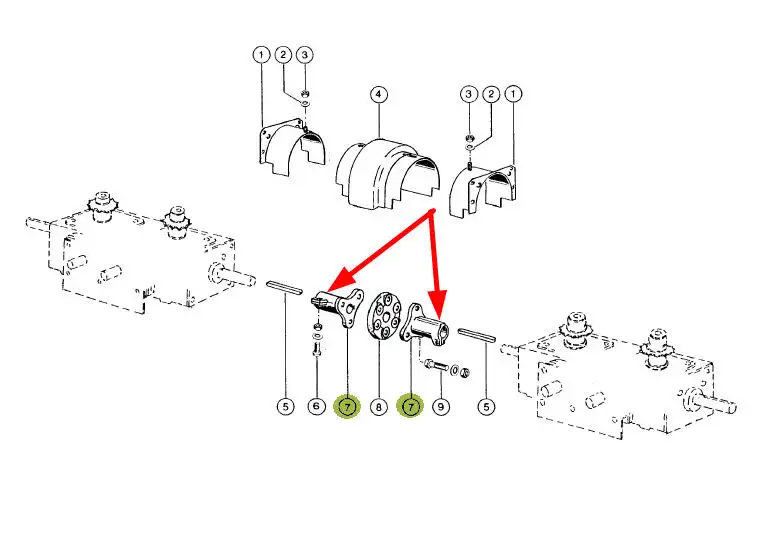 1 2 3
4
3 2 1
5 6 7 8 7 9 5