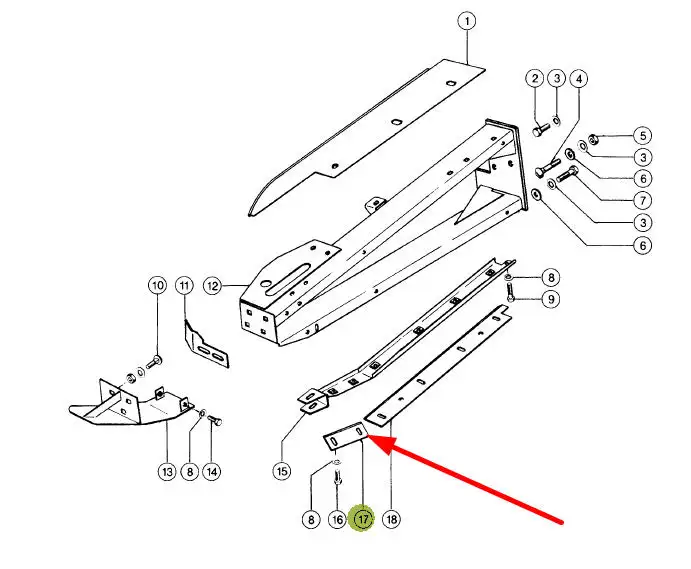 1
2
3
4
5
3
6
7
3
6
8
9
10
11
12
13
8
14
15
8
16
17
18