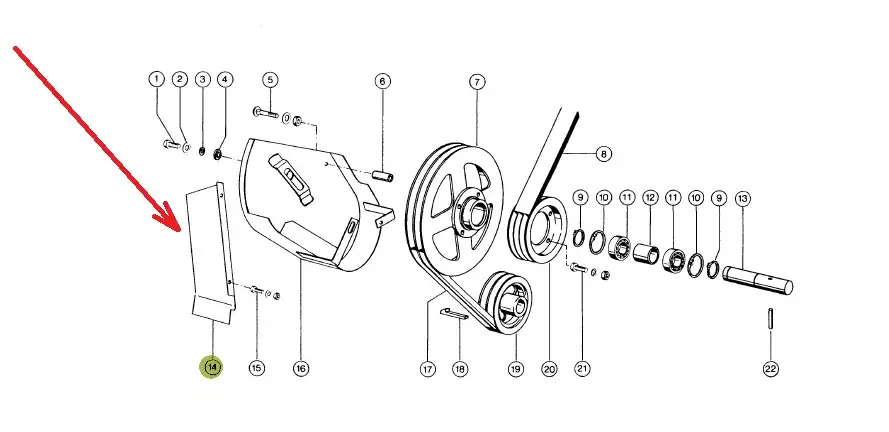 1 2 3 4 5 6 7 8 9 10 11 12 11 10 9 13 14 15 16 17 18 19 20 21 22