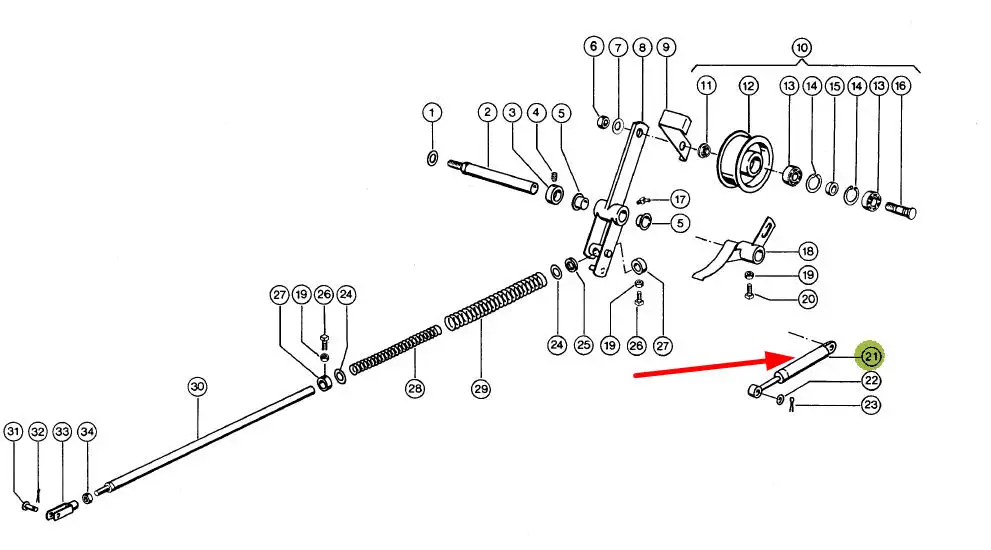 6 7 8 9 10
11 12 13 14 15 14 13 16
1 2 3 4 5
17
5
18
19
20
27 19 26 24
24 25 19 26 27
21
22
23
28 29
30
31 32 33 34