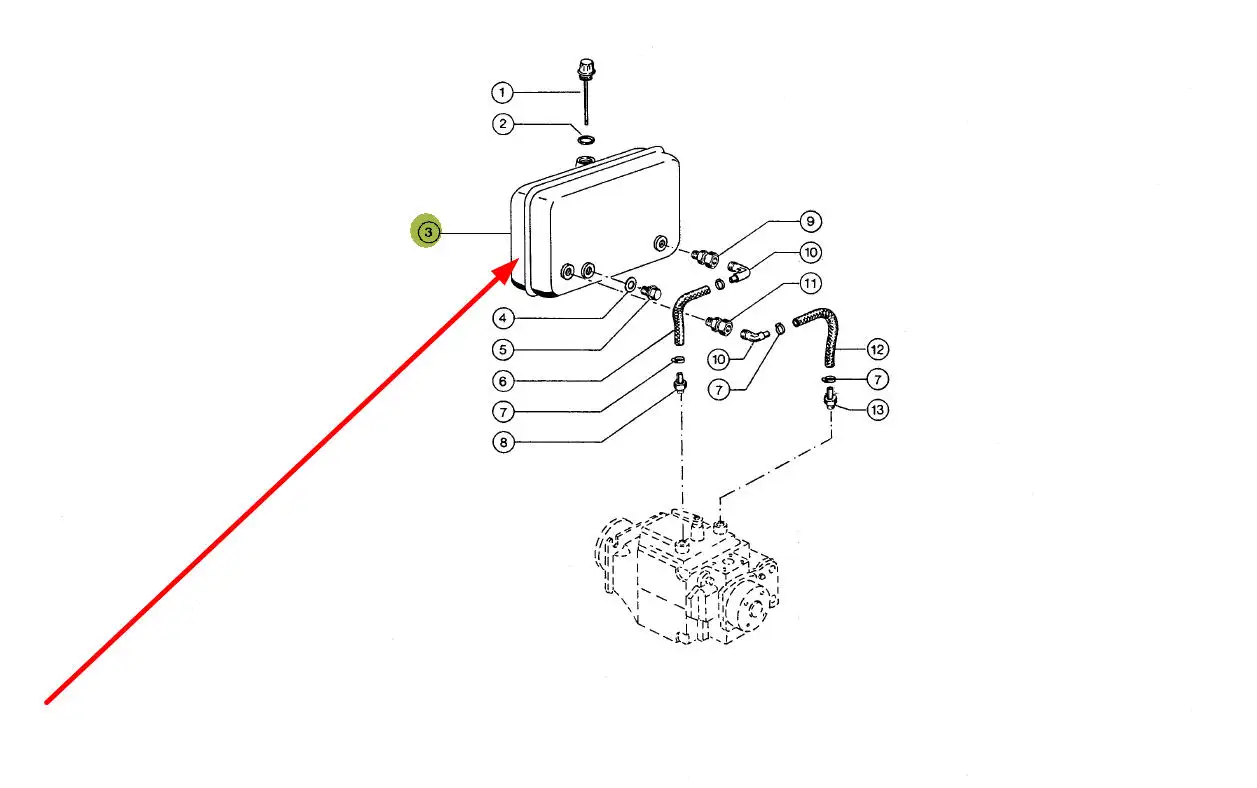 1
2
3
9
10
11
4
5
6
7
8
10
7
12
7
13