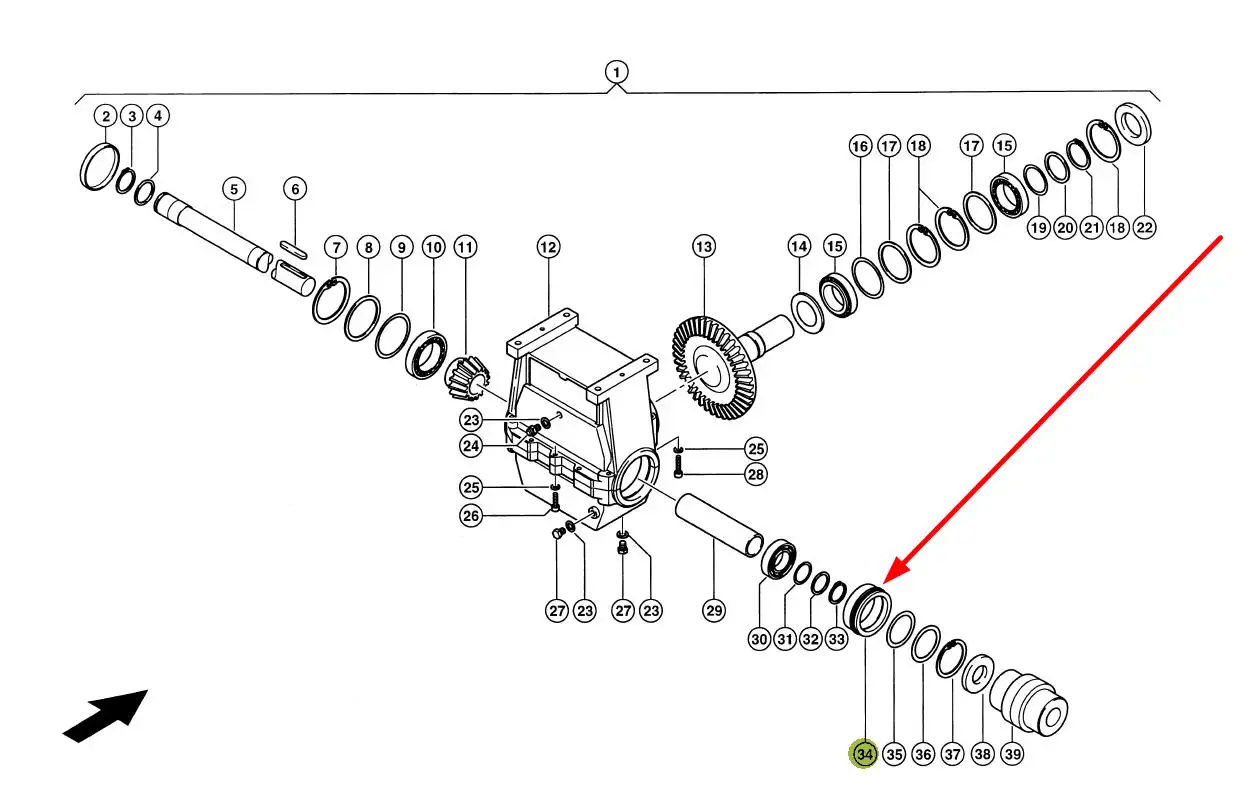 1
2 3 4
5
6
7 8 9 10 11
12
13
14 15
16 17 18 17 15
19 20 21 18 22
23
24
25
28
25
26
27 23 27 23
29
30 31 32 33
34 35 36 37 38 39