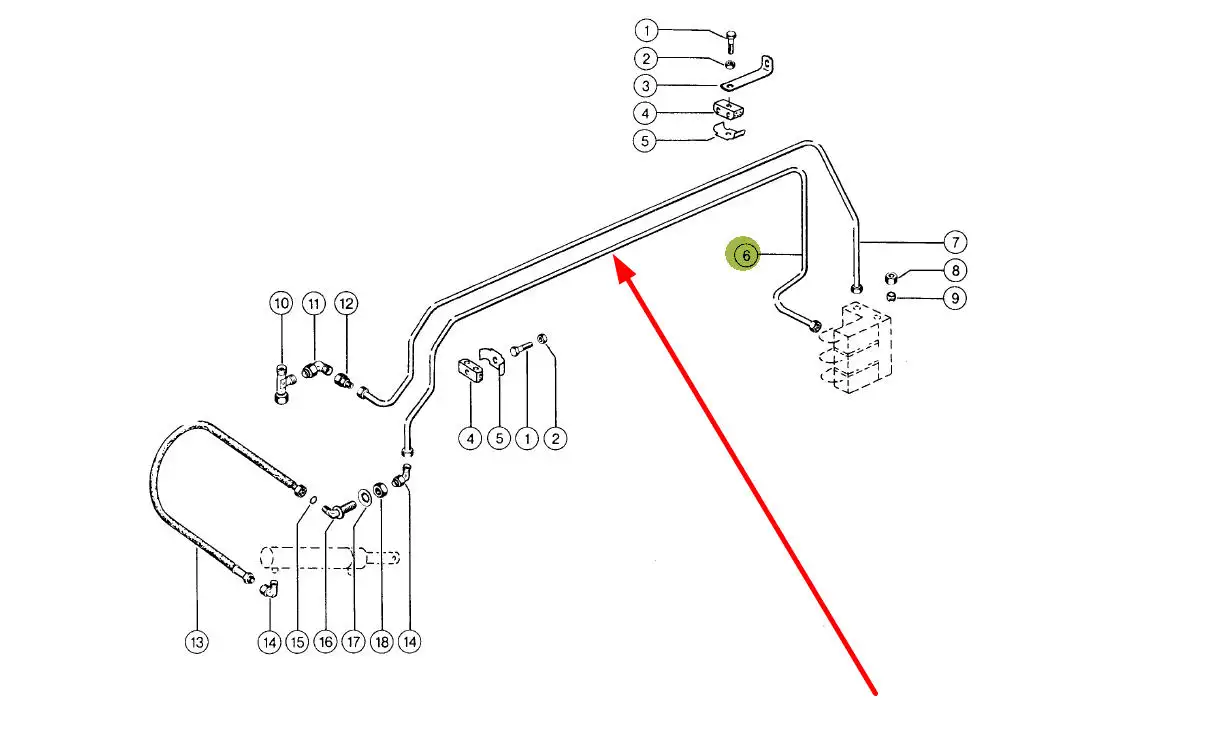 1
2
3
4
5
6
7
8
9
10
11
12
4
5
1
2
13
14
15
16
17
18
14