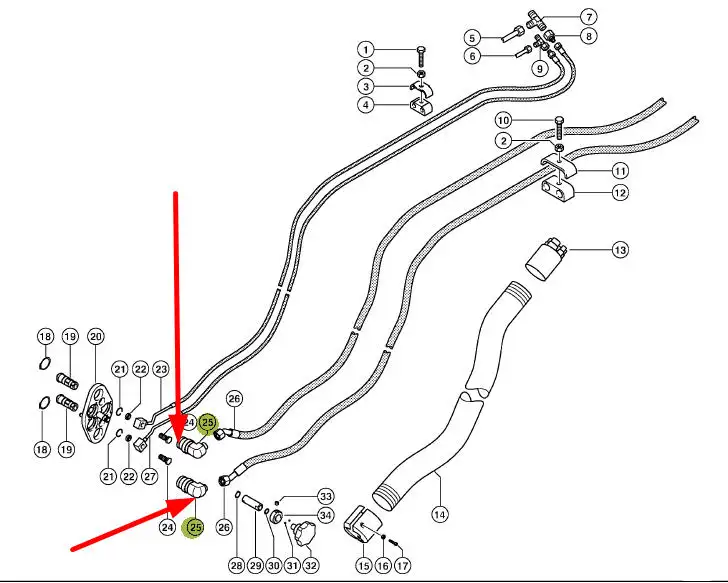 1
2
3
4
5
6
7
8
9
10
2
11
12
13
14
18
19
20
21
22
23
24
25
26
18
19
21
22
27
24
25
26
28
29
30
31
32
33
34
15
16
17