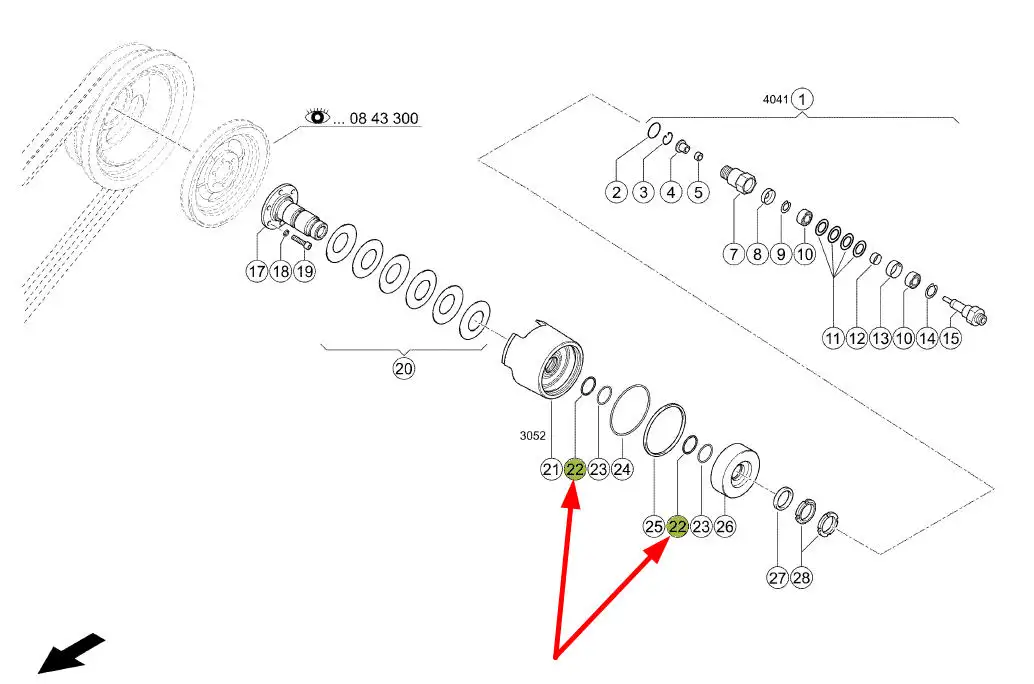 ... 08 43 300

4041 1

2 3 4 5

7 8 9 10

11 12 13 10 14 15

17 18 19

20

3052

21 22 23 24

25 22 23 26

27 28