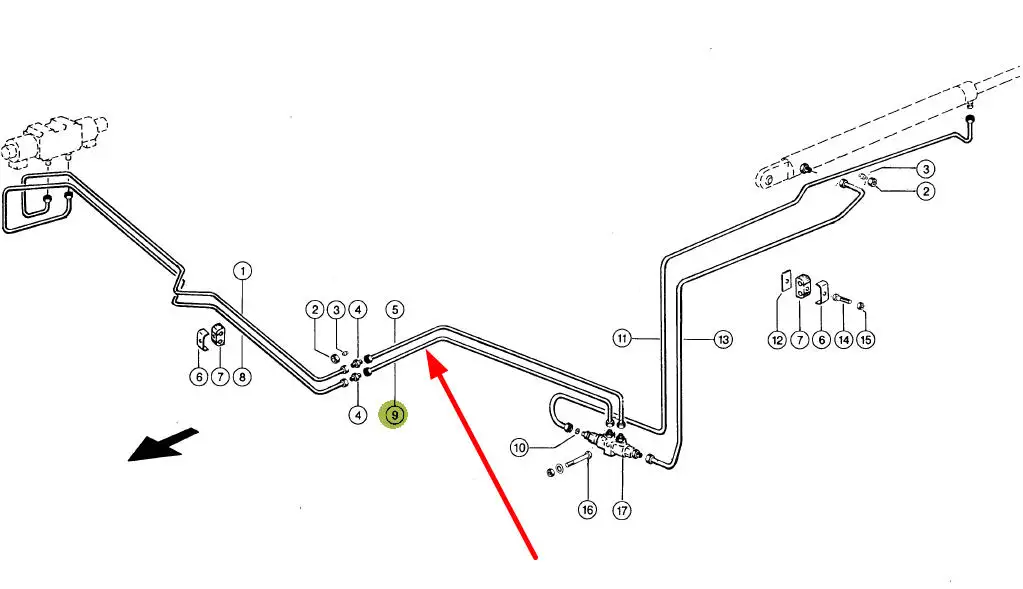 3
2
1
2
3
4
5
11
13
12
7
6
14
15
6
7
8
4
9
10
16
17