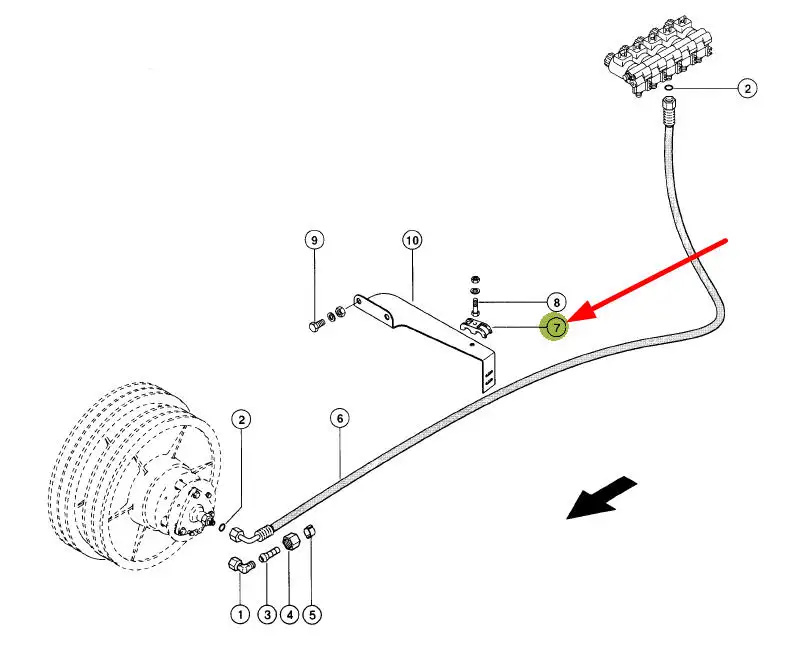 2
9
10
8
7
2
6
1
3
4
5