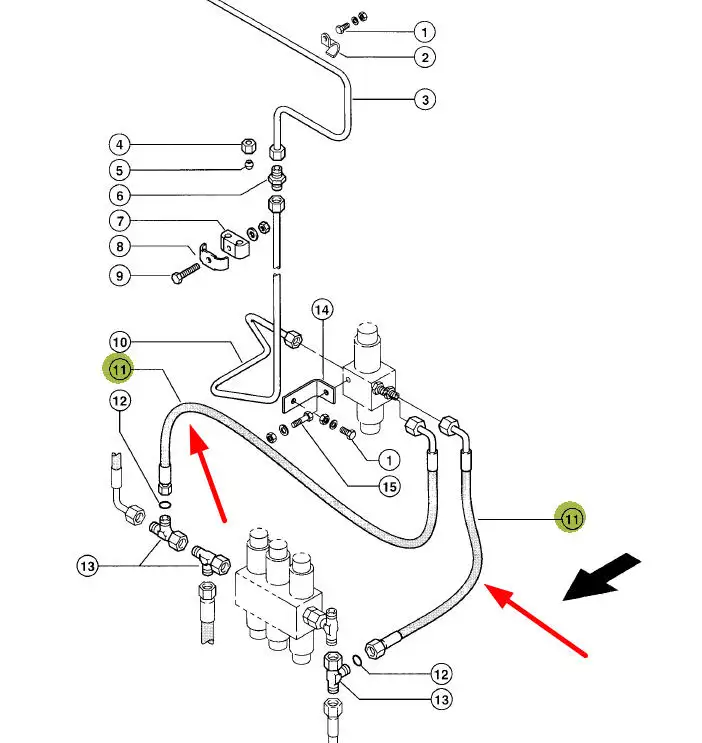 1
2
3
4
5
6
7
8
9
14
10
11
12
1
15
11
13
12
13