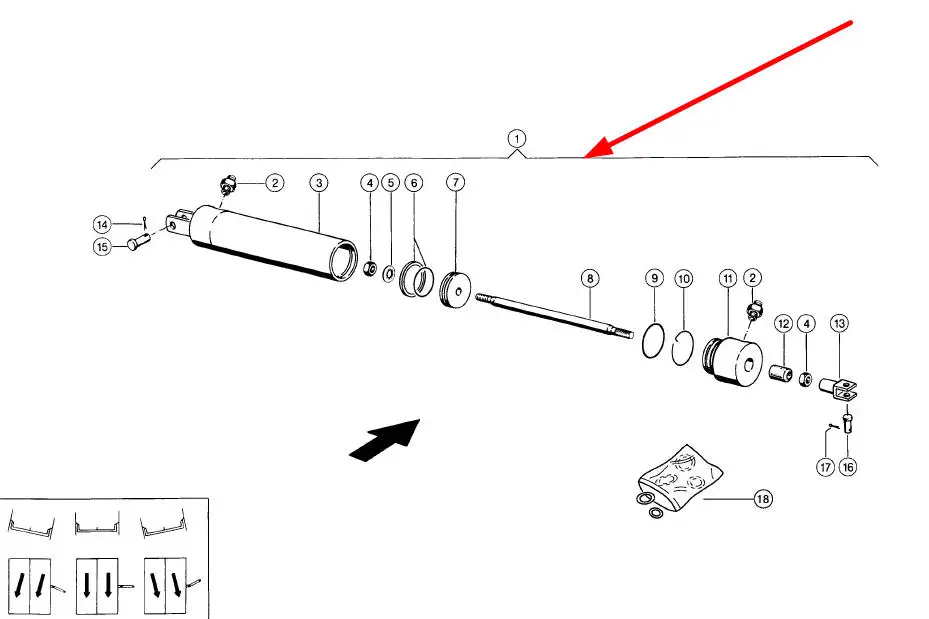 1
2
3
4
5
6
7
14
15
8
9
10
11
2
12
4
13
17
16
18