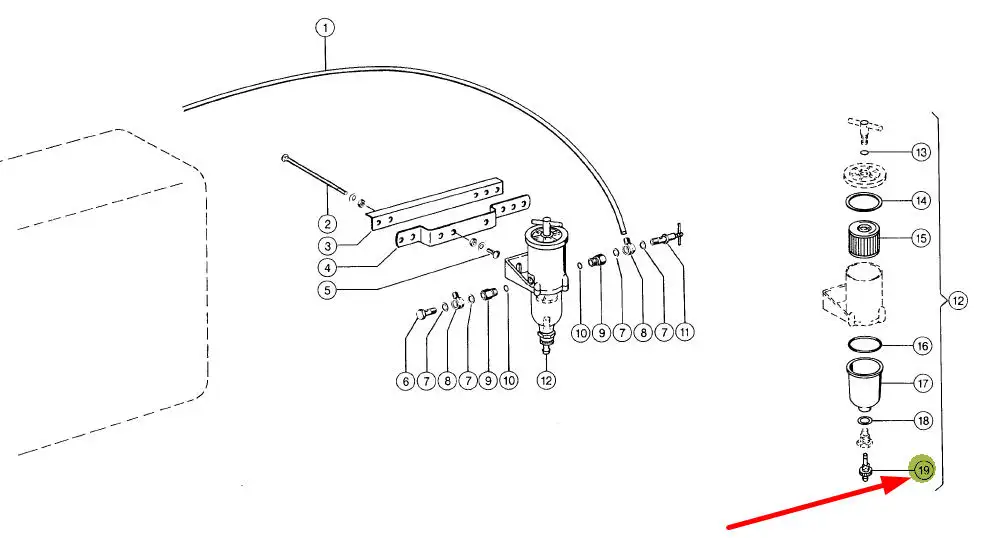 1
2
3
4
5
6 7 8 7 9 10
12
10 9 7 8 7 11
13
14
15
12
16
17
18
19