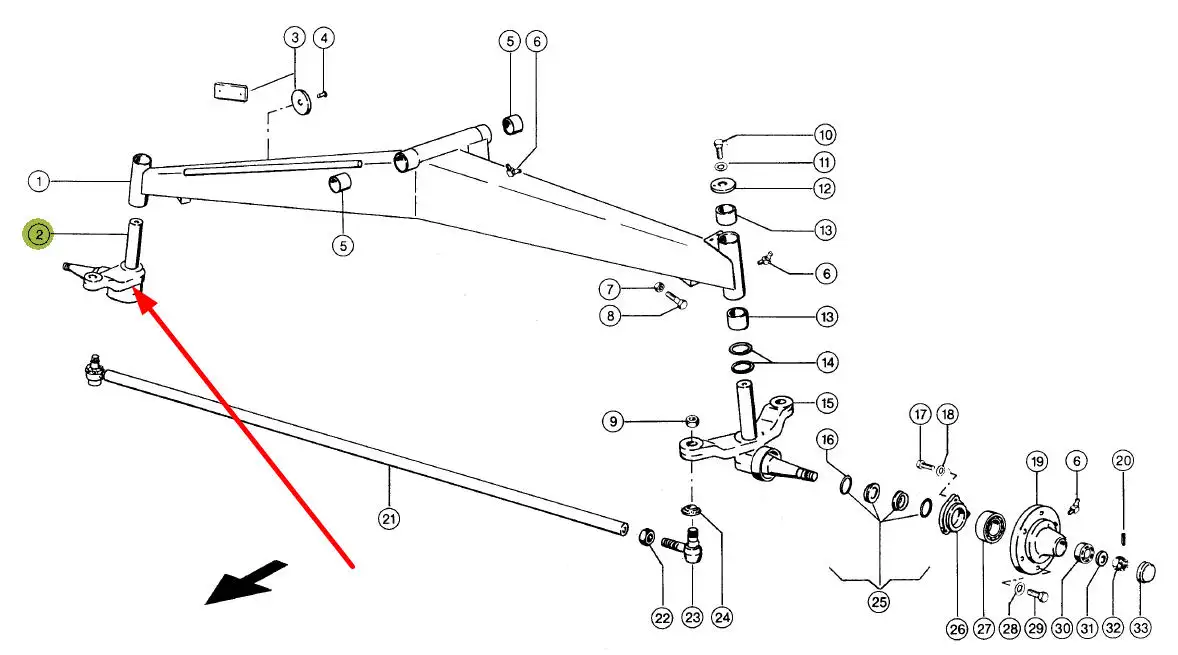 3
4
5
6
1
2
5
10
11
12
13
6
7
8
13
14
15
9
16
17
18
19
6
20
21
22
23
24
25
26
27
28
29
30
31
32
33