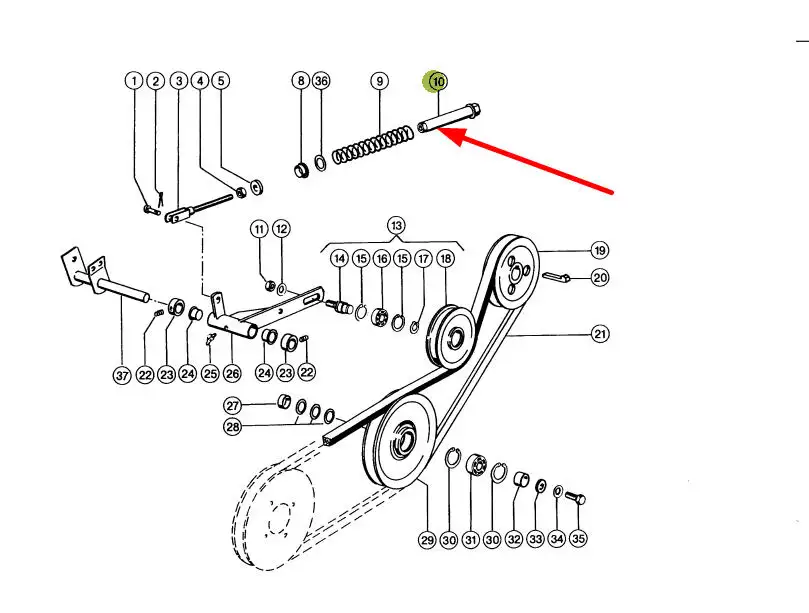 1 2 3 4 5 8 36 9 10

11 12 13

14 15 16 15 17 18 19 20

21

37 22 23 24 25 26 24 23 22

27 28

29 30 31 30 32 33 34 35