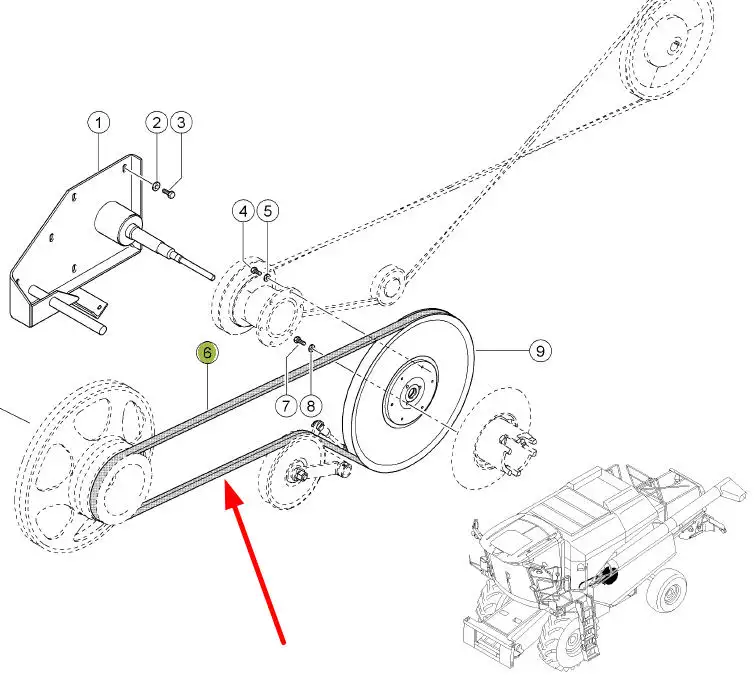 1
2
3
4
5
6
7
8
9