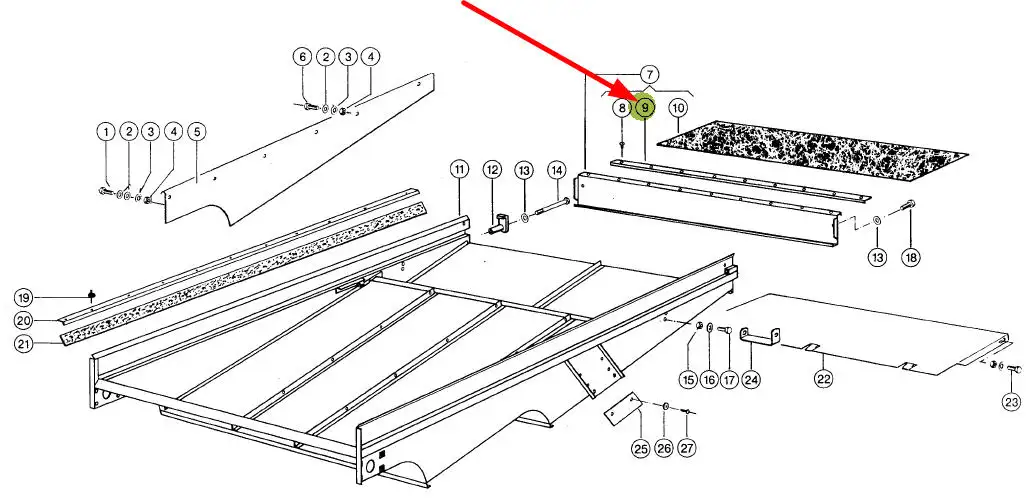 6 2 3 4
1 2 3 4 5
7
8 9 10
11
12 13 14
13 18
19
20
21
15 16 17 24 22
23
25 26 27