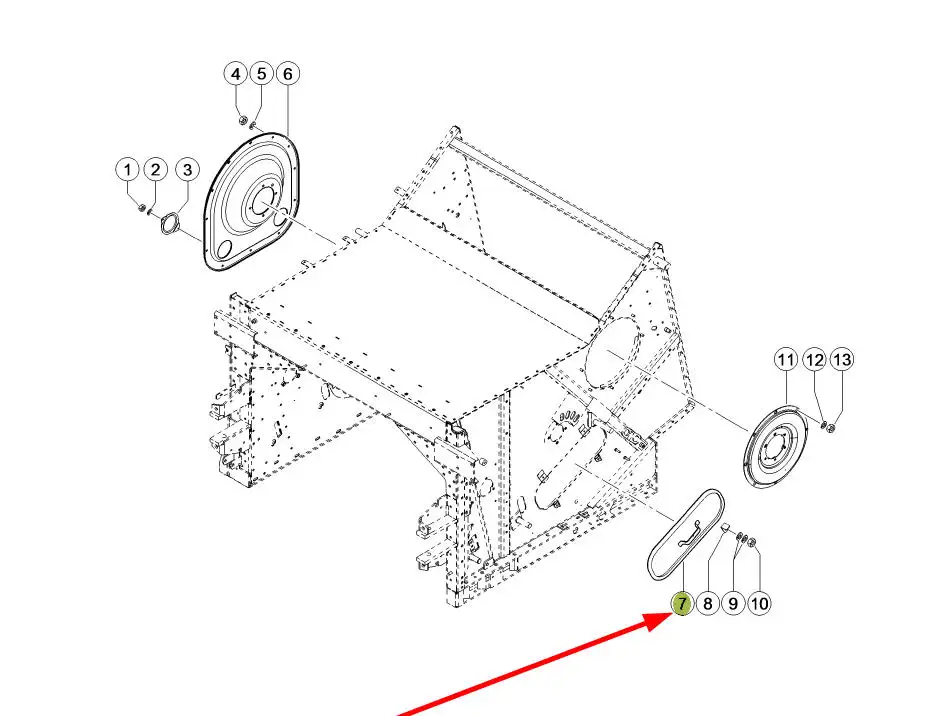 4 5 6
1 2 3
11 12 13
7 8 9 10