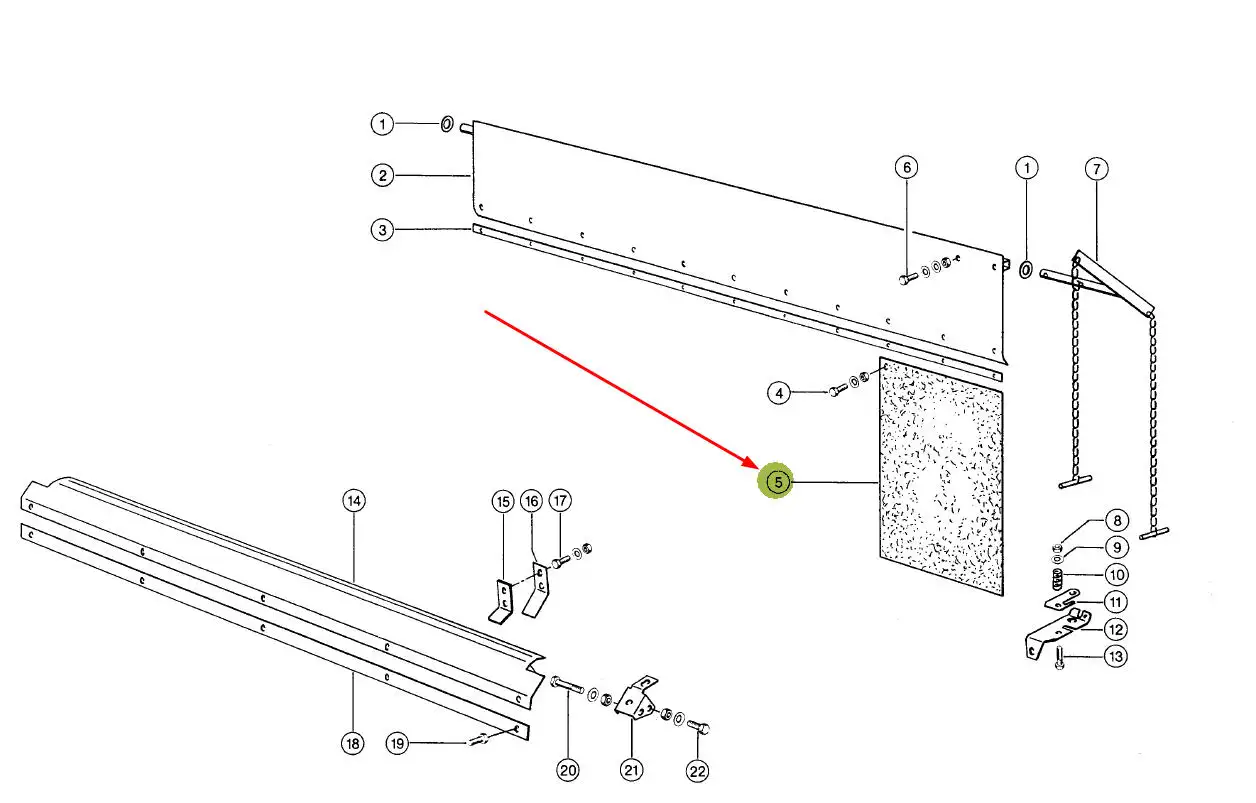 1
2
3
6
1
7
4
5
14
15
16
17
8
9
10
11
12
13
18
19
20
21
22