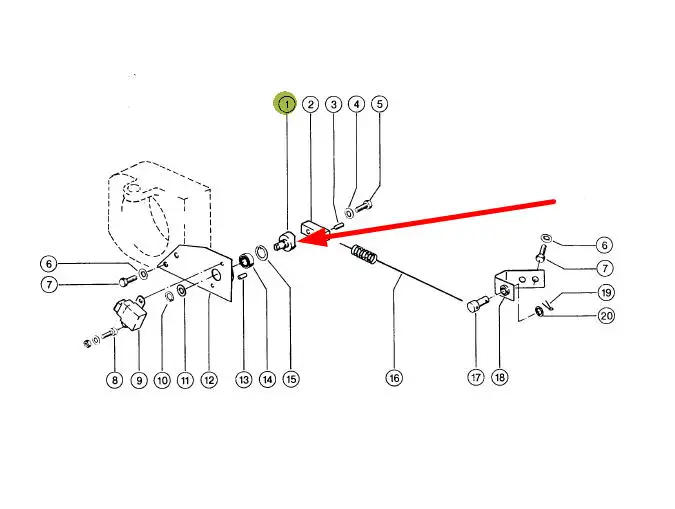 1
2
3
4
5
6
7
6
7
19
20
8
9
10
11
12
13
14
15
16
17
18