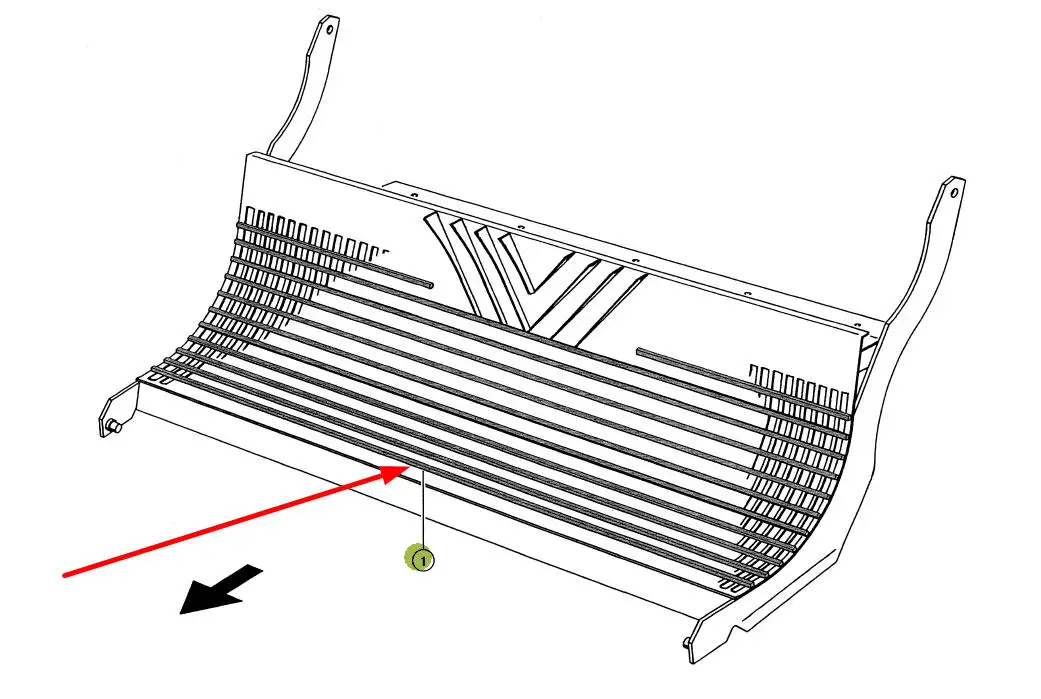 1